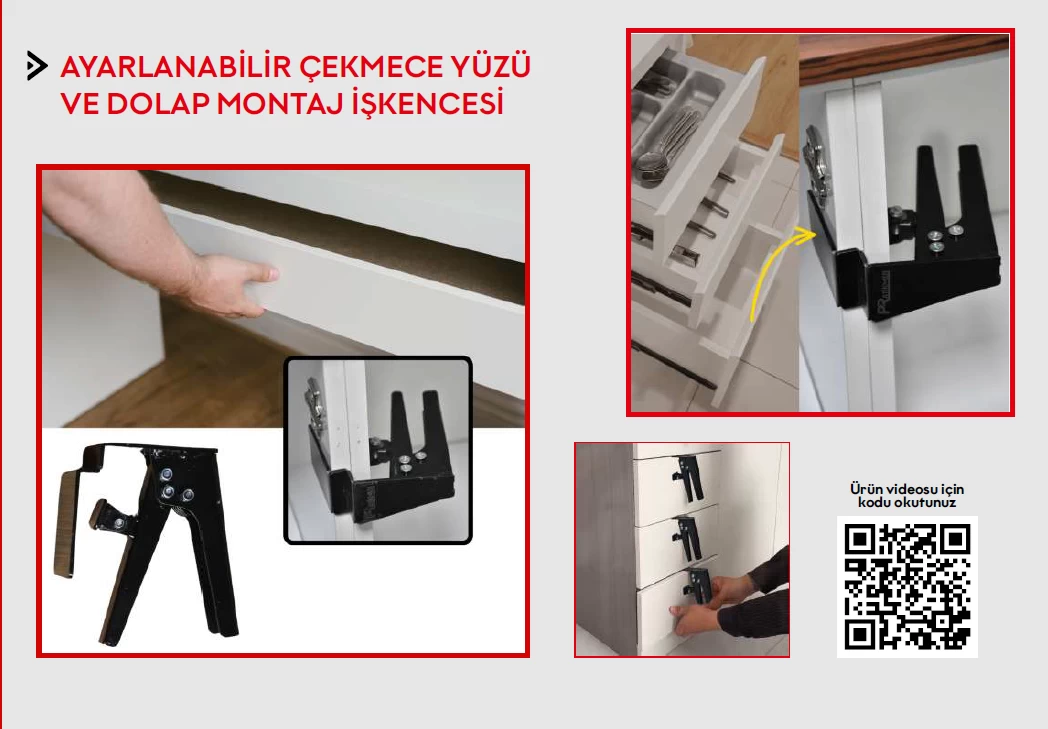 AYARLANABİLİR ÇEKMECE YÜZÜ VE DOLAP MONTAJ İŞKENCESİ

Ürün videosu için kodu okutunuz